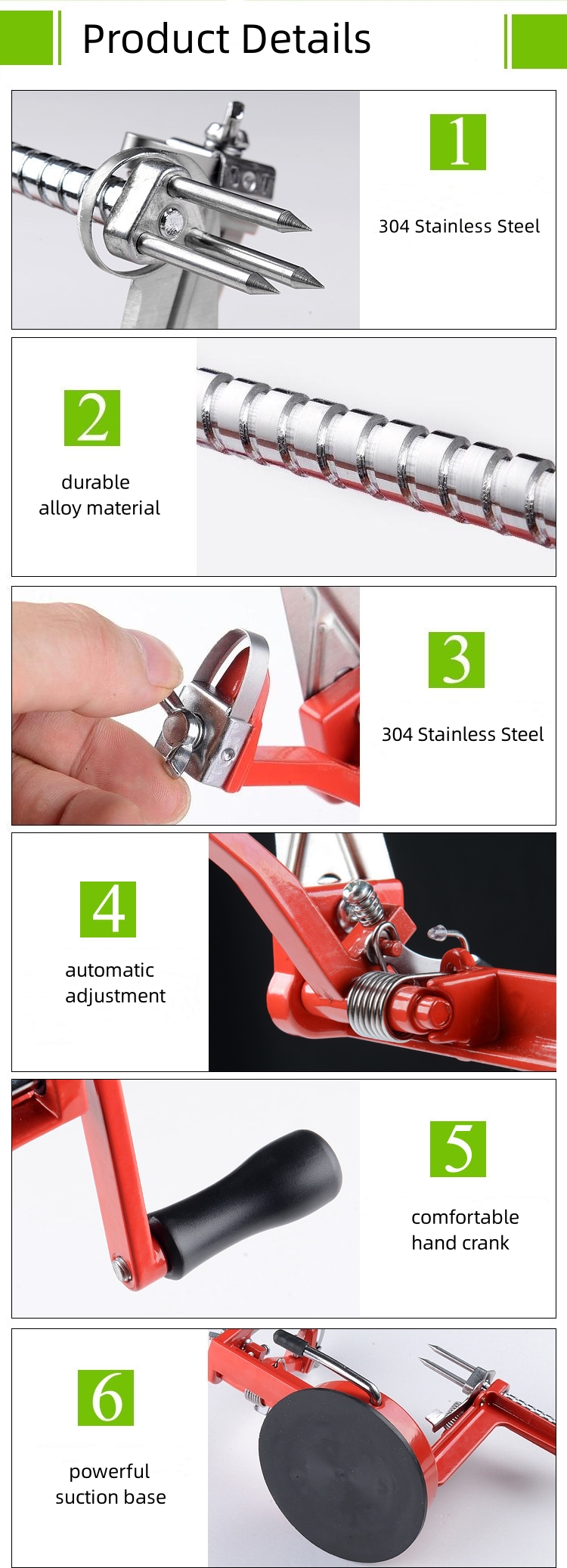 Product Details

1

304 Stainless Steel

2

durable alloy material

3

304 Stainless Steel

4

automatic adjustment

5

comfortable hand crank

6

powerful suction base