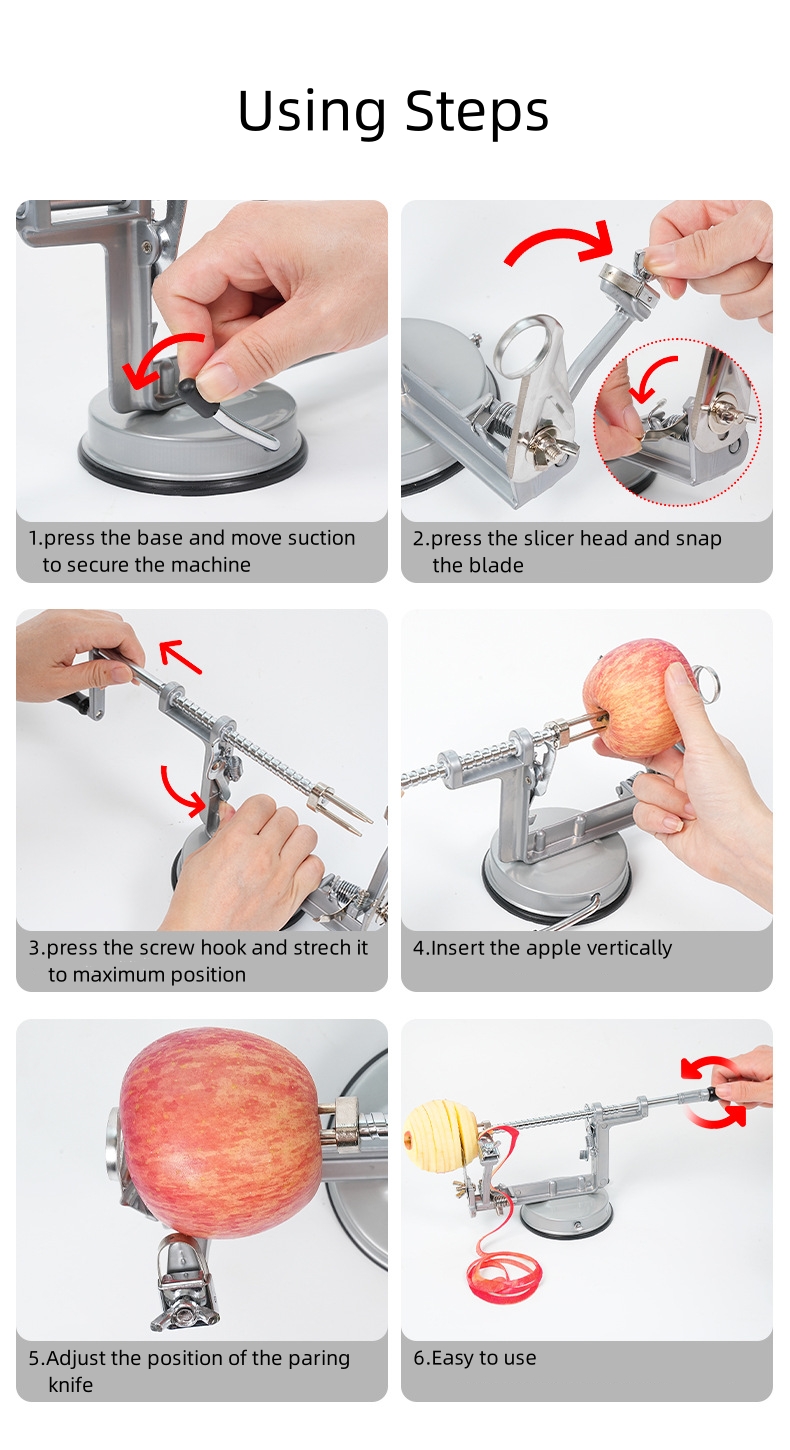 Using Steps

1.press the base and move suction to secure the machine

2.press the slicer head and snap the blade

3.press the screw hook and strech it to maximum position

4.Insert the apple vertically

5.Adjust the position of the paring knife

6.Easy to use