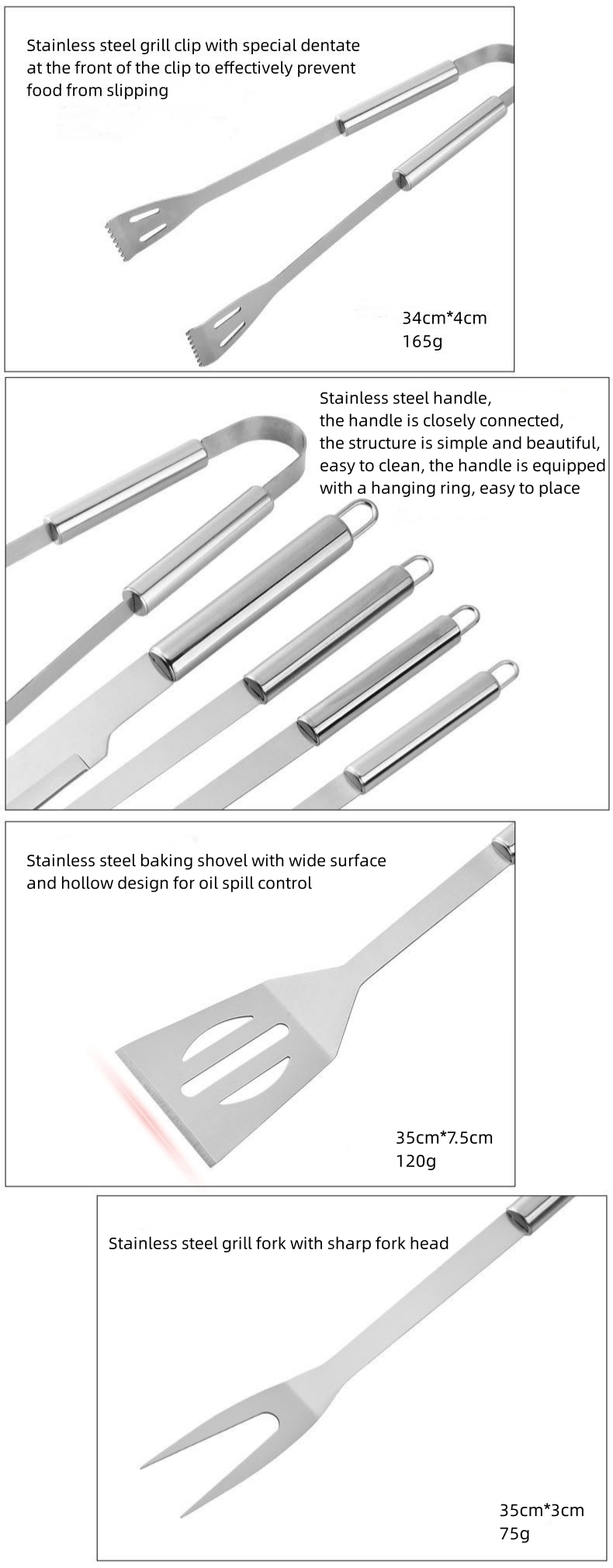 Stainless steel grill clip with special dentate at the front of the clip to effectively prevent food from slipping

34cm*4cm
165g

Stainless steel handle,
the handle is closely connected,
the structure is simple and beautiful,
easy to clean, the handle is equipped with a hanging ring, easy to place

Stainless steel baking shovel with wide surface and hollow design for oil spill control

35cm*7.5cm
120g

Stainless steel grill fork with sharp fork head

35cm*3cm
75g